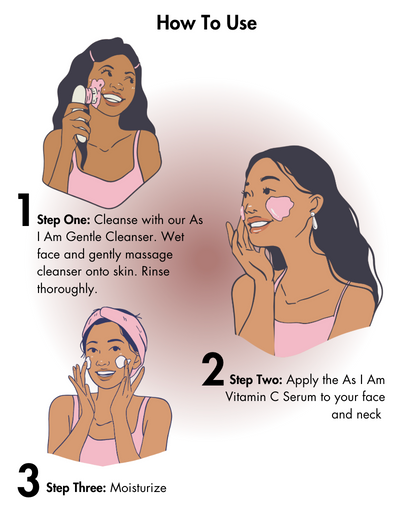 How To Use

1 Step One: Cleanse with our As I Am Gentle Cleanser. Wet face and gently massage cleanser onto skin. Rinse thoroughly.

2 Step Two: Apply the As I Am Vitamin C Serum to your face and neck

3 Step Three: Moisturize